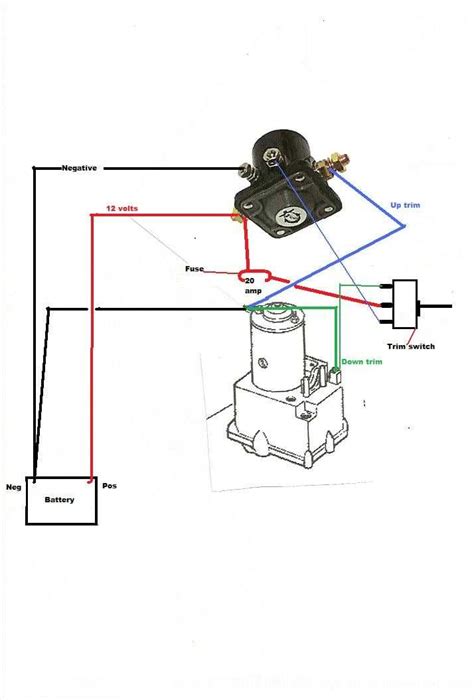 Negative

12 volts

Up trim

Fuse

20 amp

Trim switch

Down trim

Neg

Battery

Pos